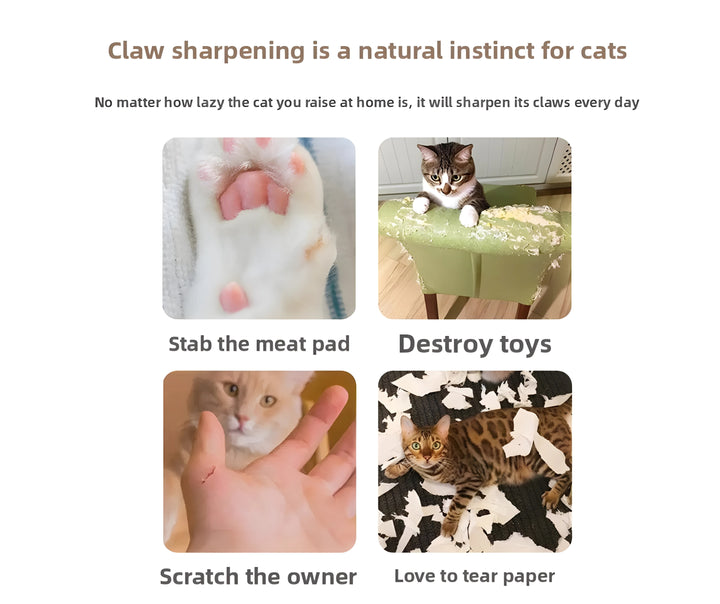 Claw sharpening is a natural instinct for cats

No matter how lazy the cat you raise at home is, it will sharpen its claws every day

Stab the meat pad

Destroy toys

Scratch the owner

Love to tear paper