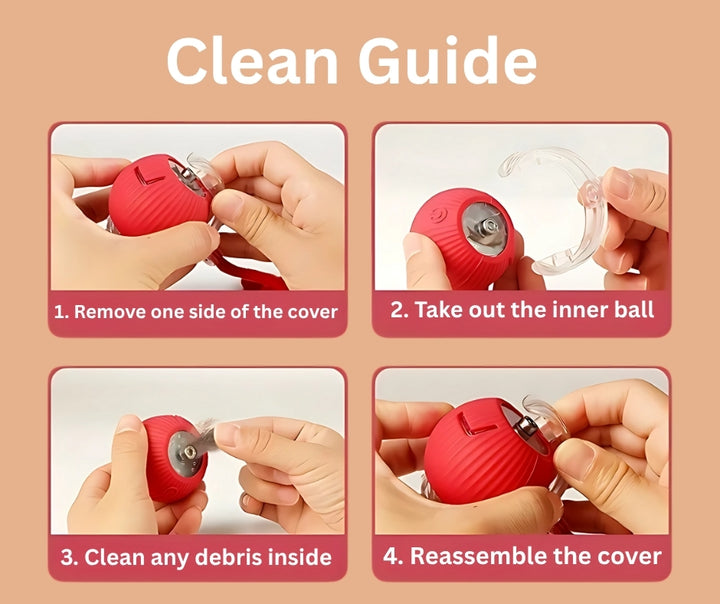 Clean Guide

1. Remove one side of the cover

2. Take out the inner ball

3. Clean any debris inside

4. Reassemble the cover