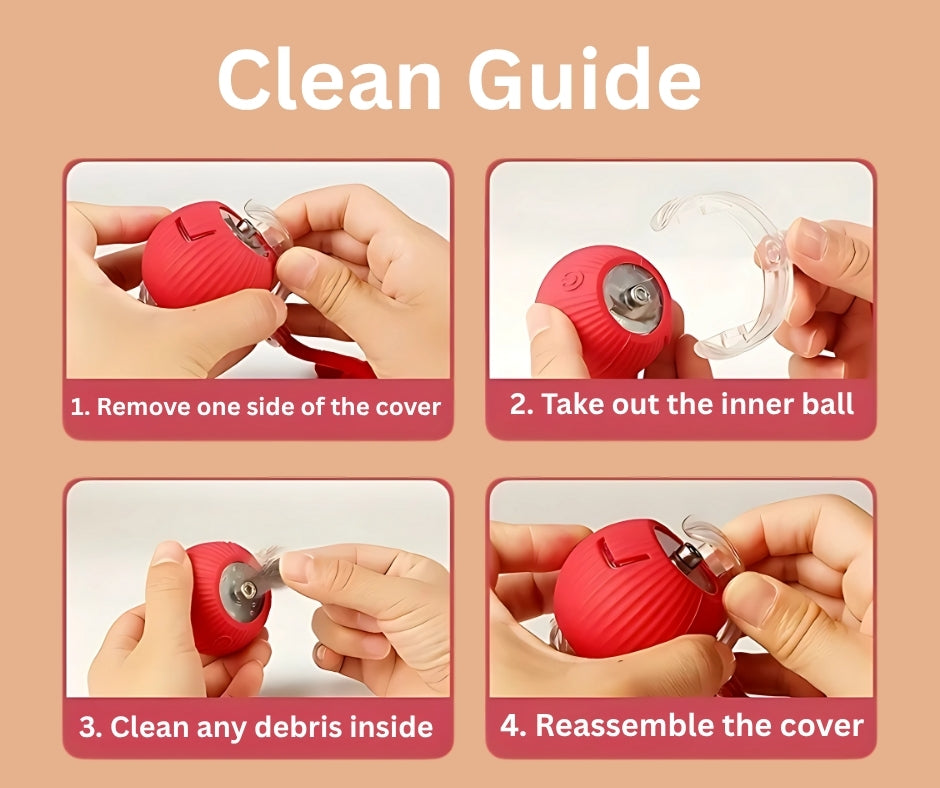 Clean Guide

1. Remove one side of the cover

2. Take out the inner ball

3. Clean any debris inside

4. Reassemble the cover