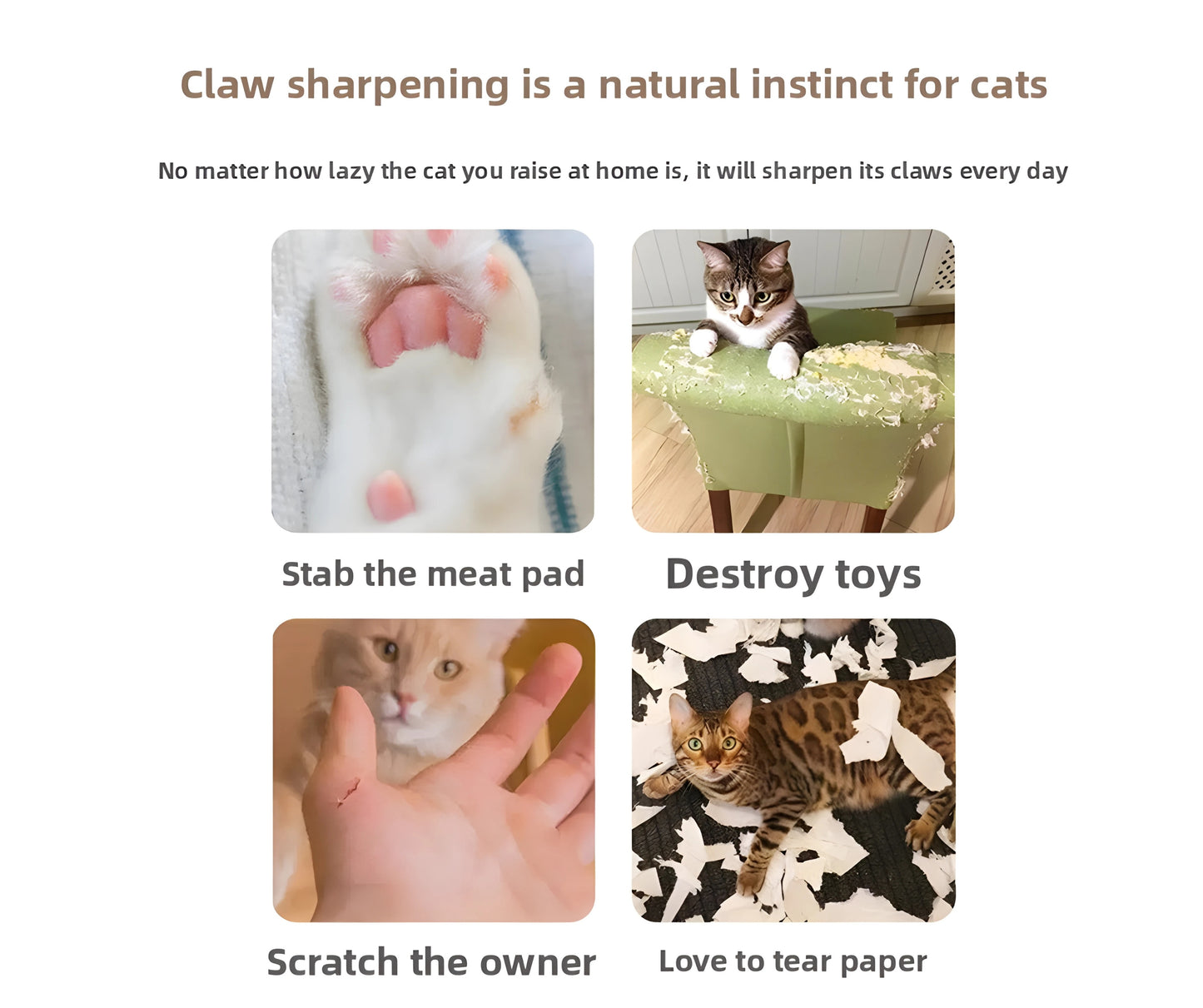 Claw sharpening is a natural instinct for cats

No matter how lazy the cat you raise at home is, it will sharpen its claws every day

Stab the meat pad

Destroy toys

Scratch the owner

Love to tear paper