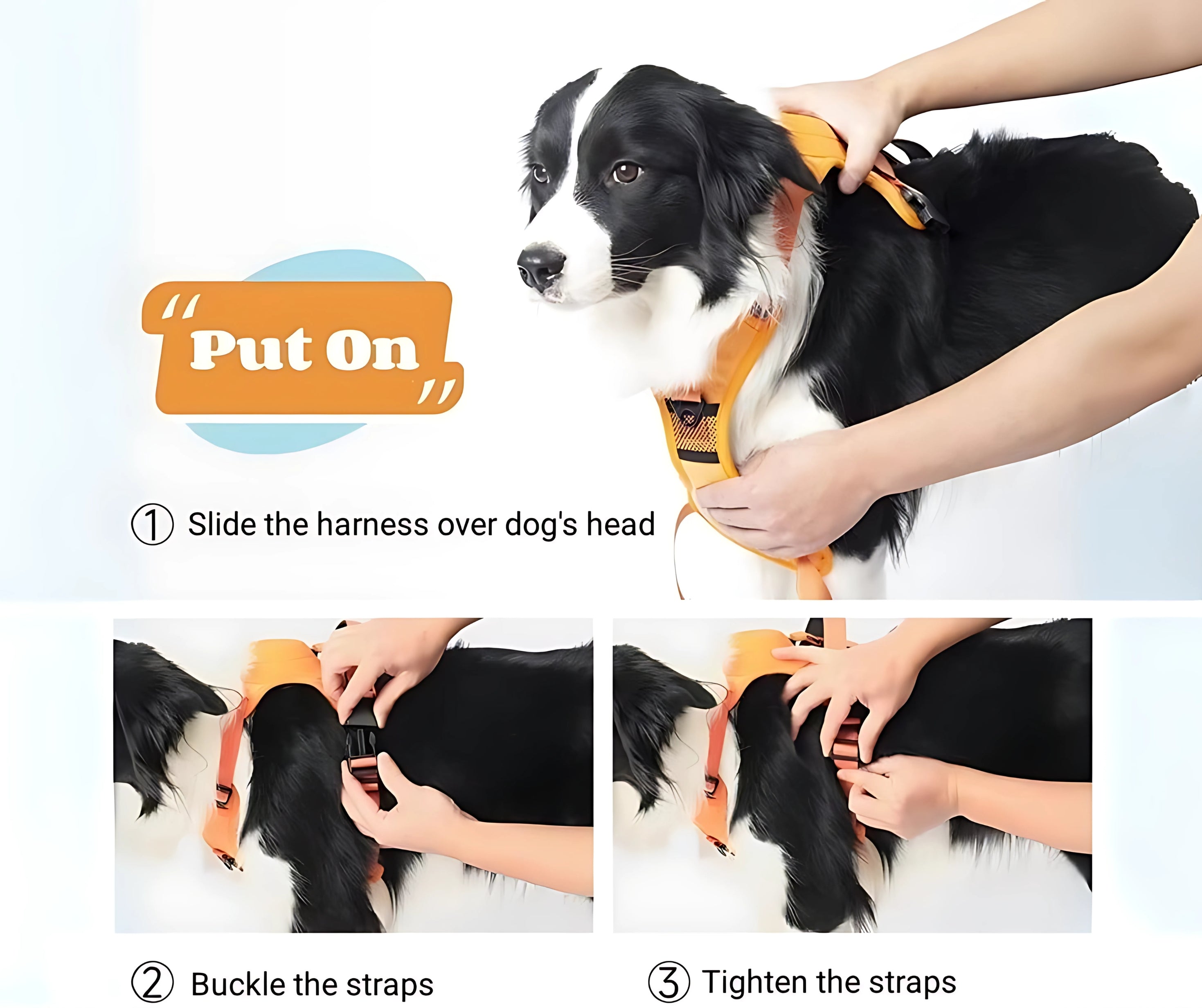 "Put On"

① Slide the harness over dog's head

② Buckle the straps

③ Tighten the straps